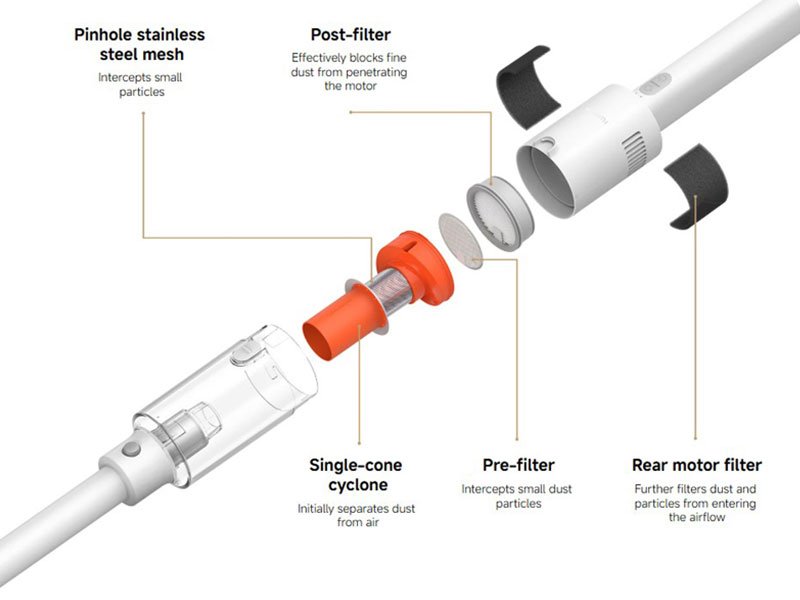 Pinhole stainless steel mesh
Intercepts small particles

Post-filter
Effectively blocks fine dust from penetrating the motor

Single-cone cyclone
Initially separates dust from air

Pre-filter
Intercepts small dust particles

Rear motor filter
Further filters dust and particles from entering the airflow